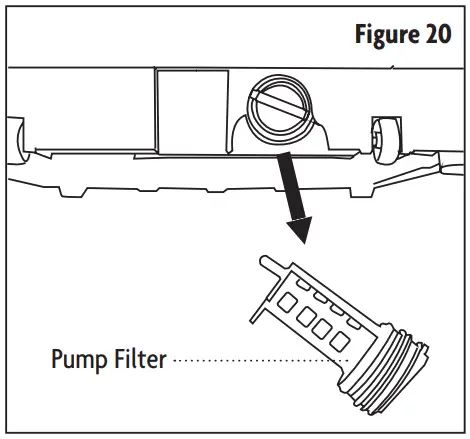 Figure 20

Pump Filter