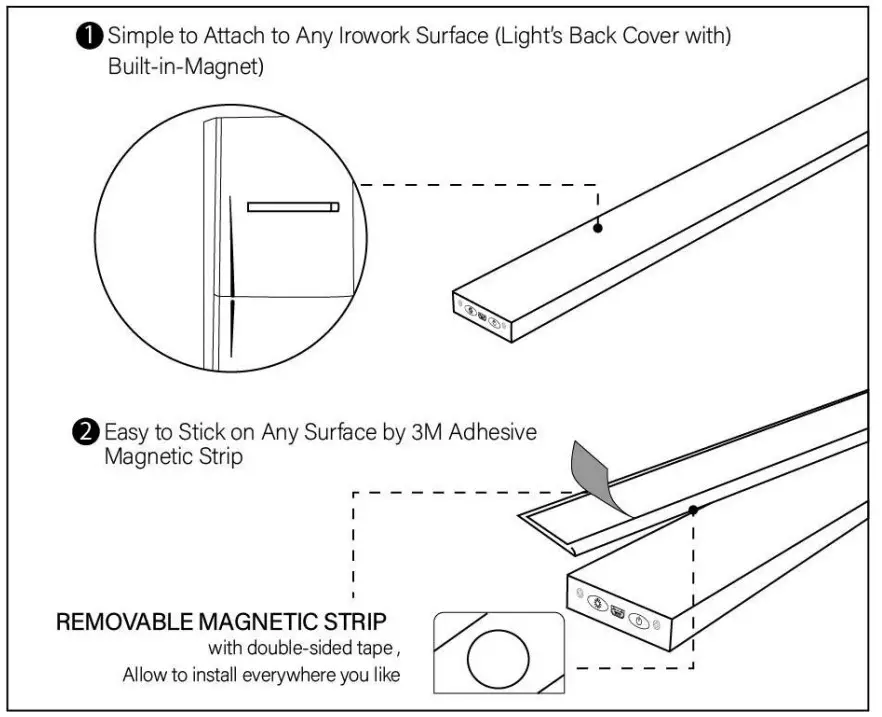 ❶ Simple to Attach to Any Irowork Surface (Light's Back Cover with) Built-in-Magnet)

❷ Easy to Stick on Any Surface by 3M Adhesive Magnetic Strip

REMOVABLE MAGNETIC STRIP
with double-sided tape ,
Allow to install everywhere you like