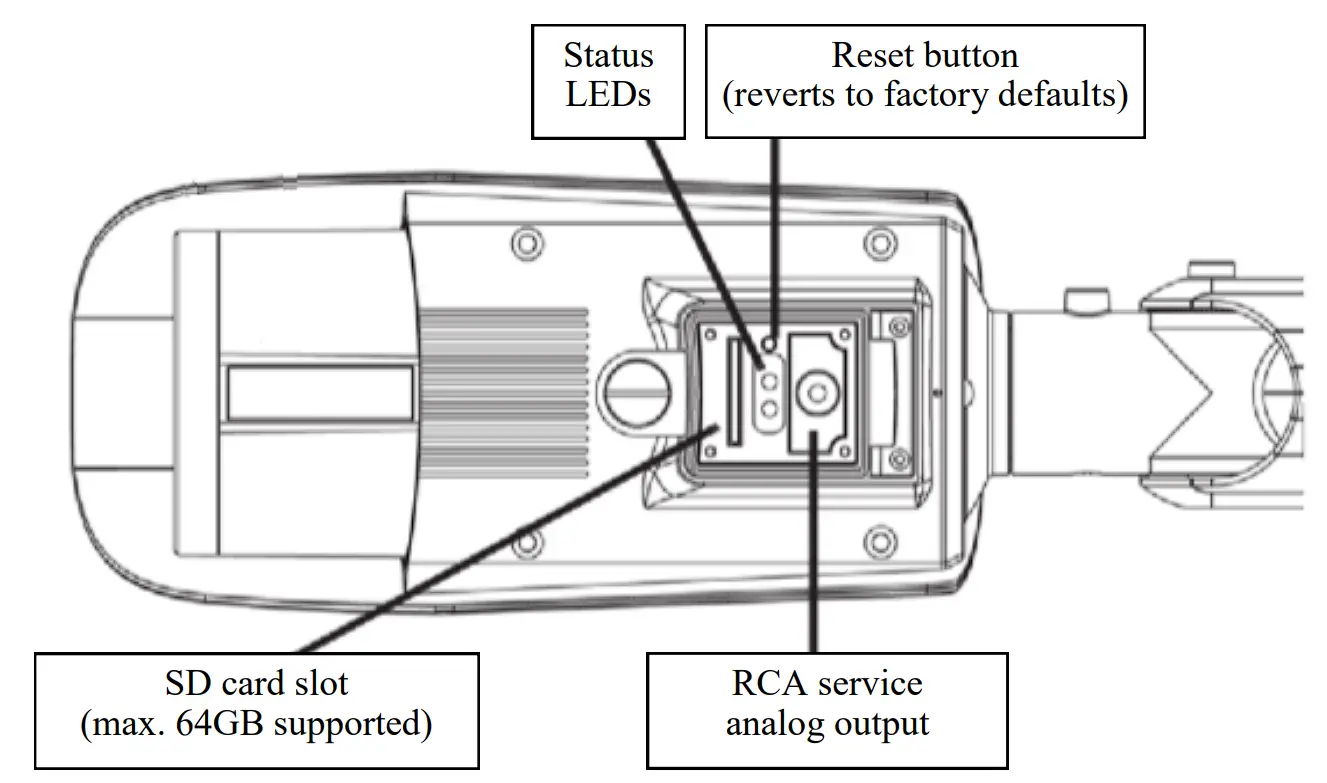 Status LEDs

Reset button (reverts to factory defaults)

SD card slot (max. 64GB supported)

RCA service analog output