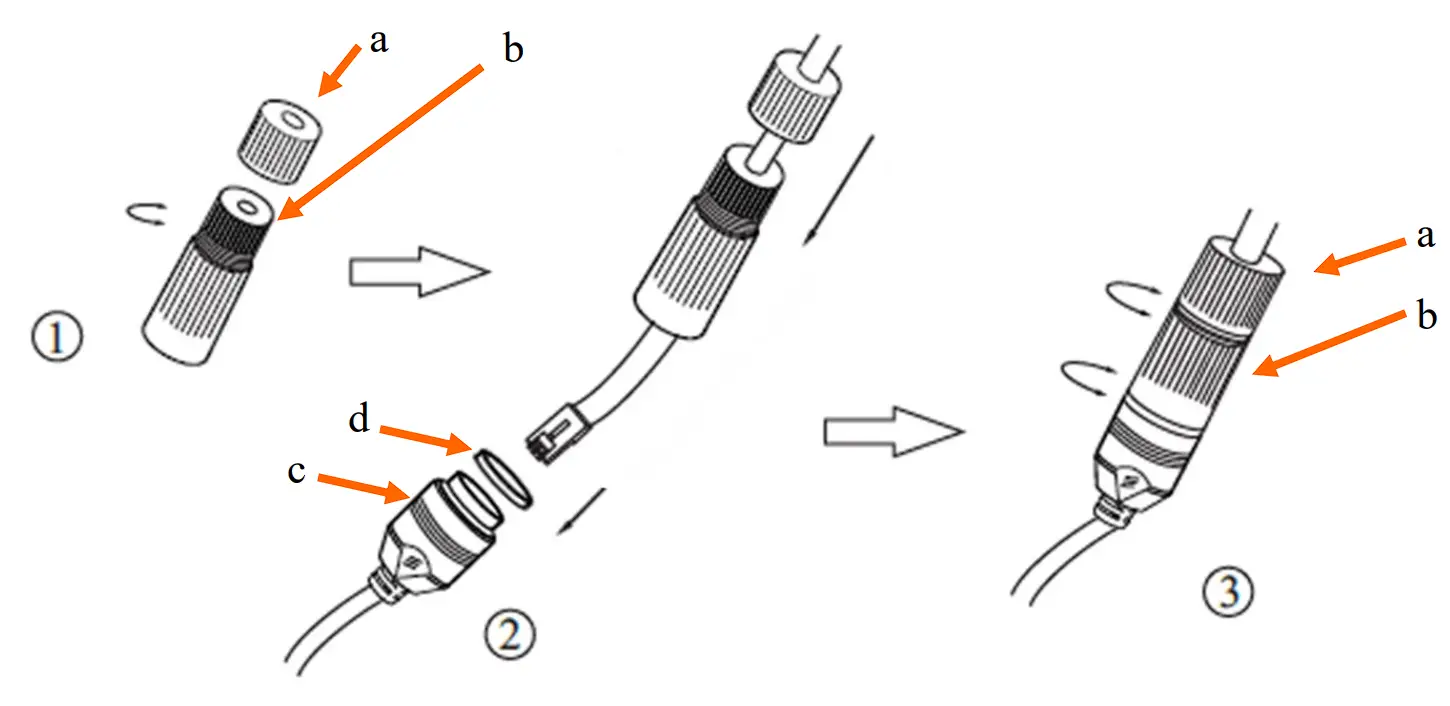 a
b
①
d
c
②
a
b
③