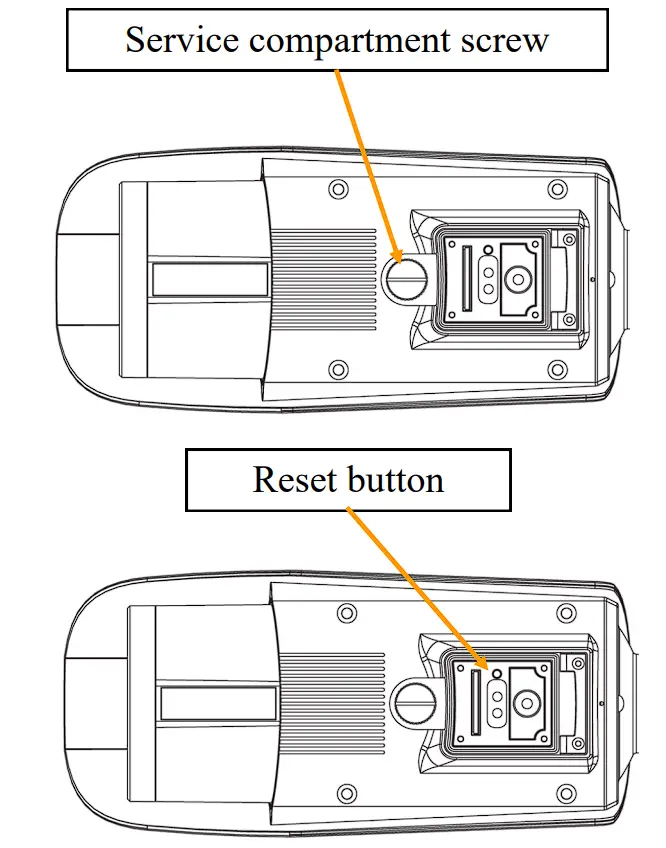 Service compartment screw

Reset button