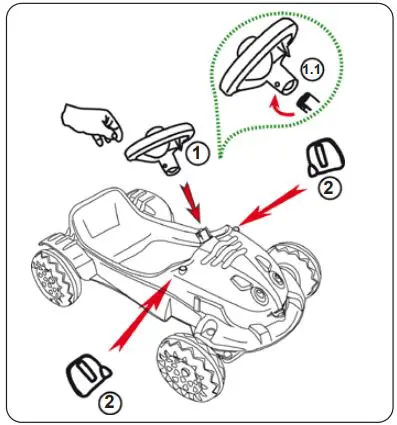 1.1
1
2
2