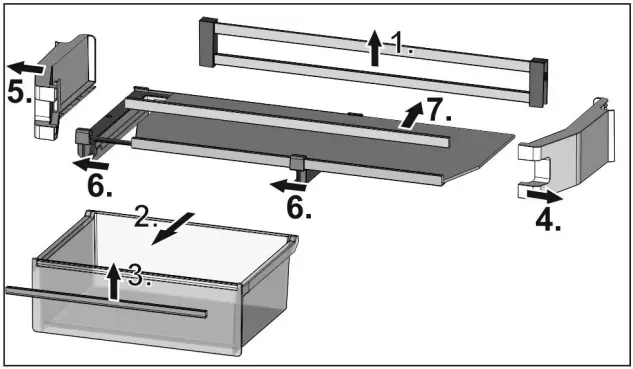 1.
5.
7.
6.
6.
4.
2.
3.