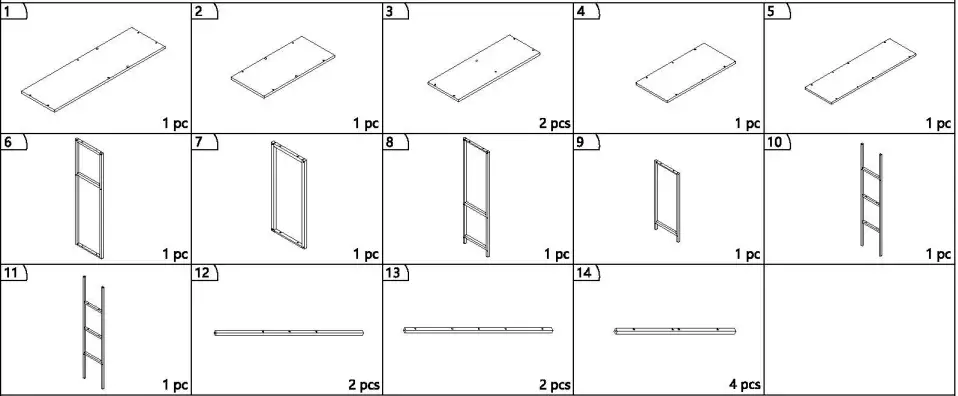 | 1 | 2 | 3 | 4 | 5 |
|---|---|---|---|---|
| 1 pc | 1 pc | 2 pcs | 1 pc | 1 pc |
| 6 | 7 | 8 | 9 | 10 |
| 1 pc | 1 pc | 1 pc | 1 pc | 1 pc |
| 11 | 12 | 13 | 14 | |
| 1 pc | 2 pcs | 2 pcs | 4 pcs | |