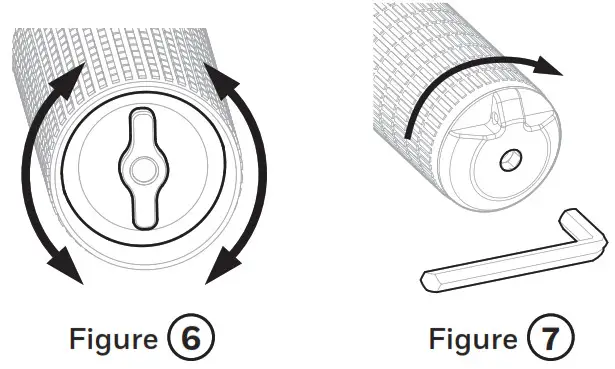 Figure 6

Figure 7