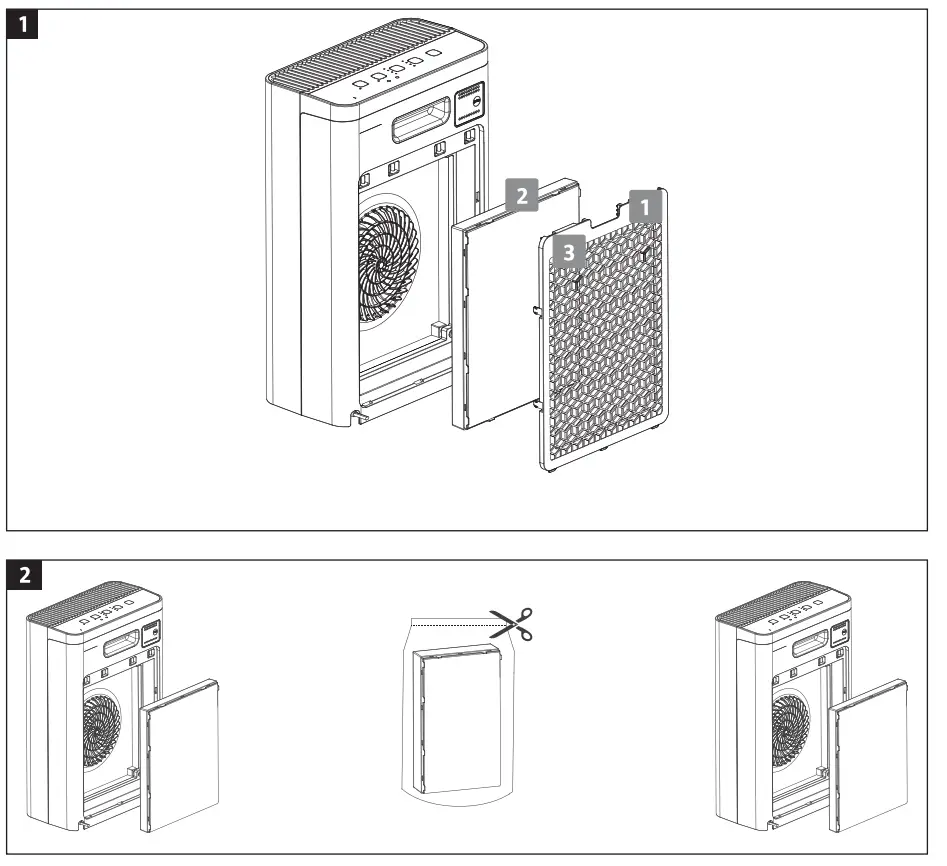 1

2

1

3

2