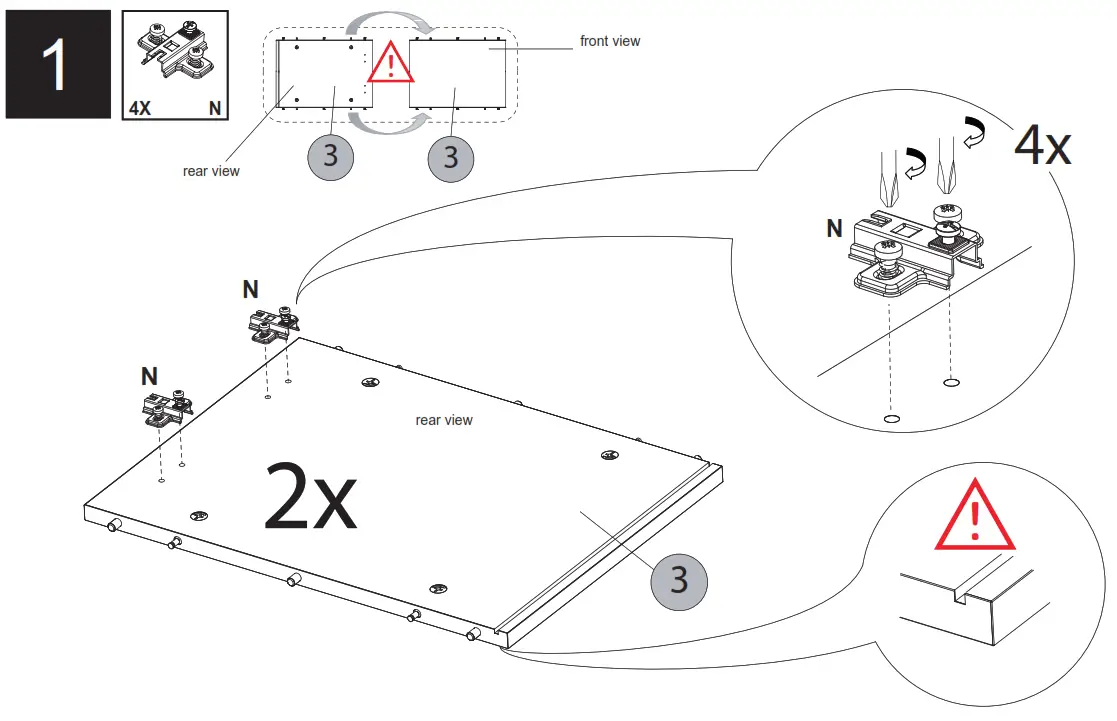 1

4X N

front view

rear view

3

3

4x

N

N

N

rear view

2x

3