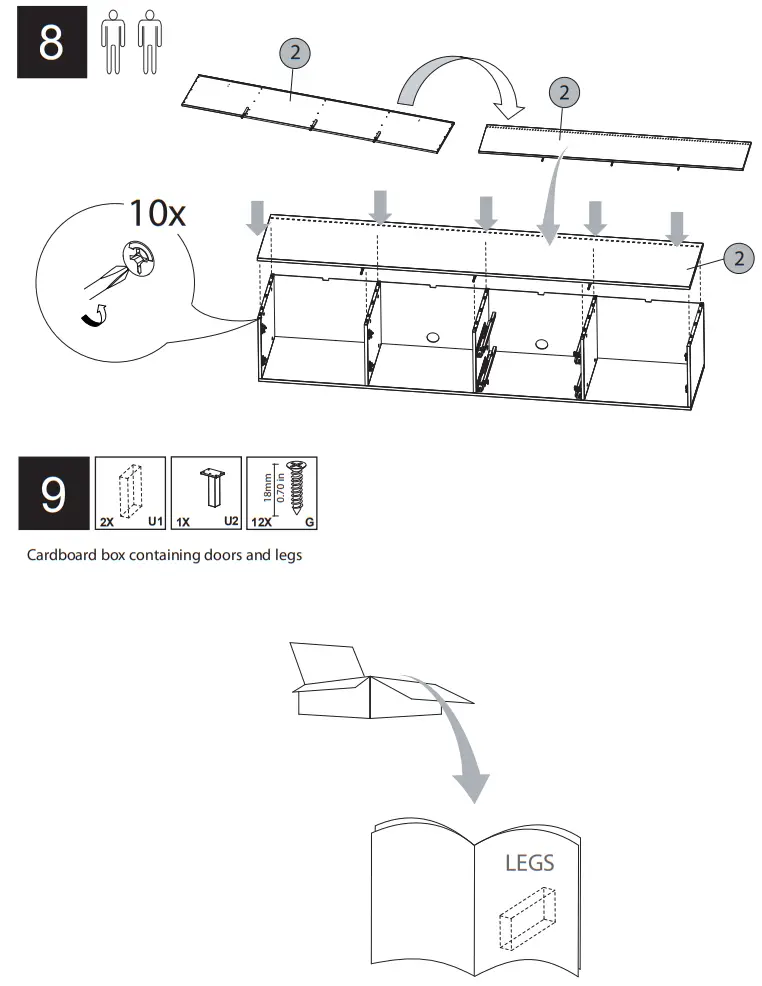 8

2

2

10x

2

9

2X U1

1X U2

18mm 0.70 in

12X G

Cardboard box containing doors and legs

LEGS