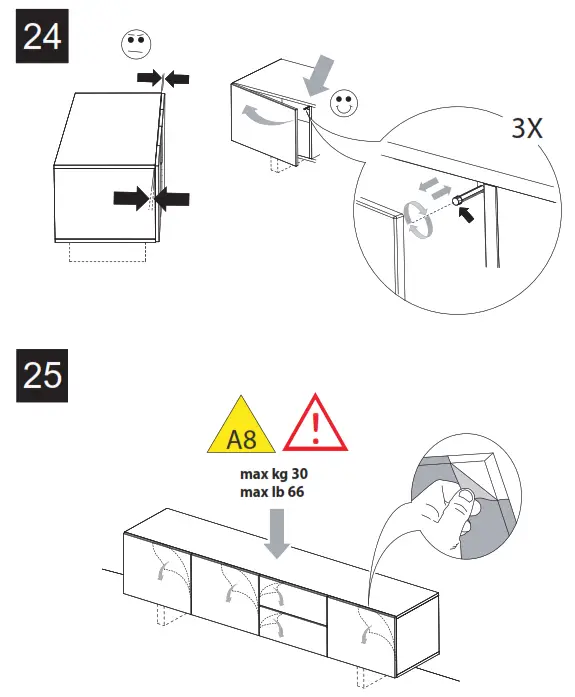 24

3X

25

A8

!

max kg 30
max lb 66