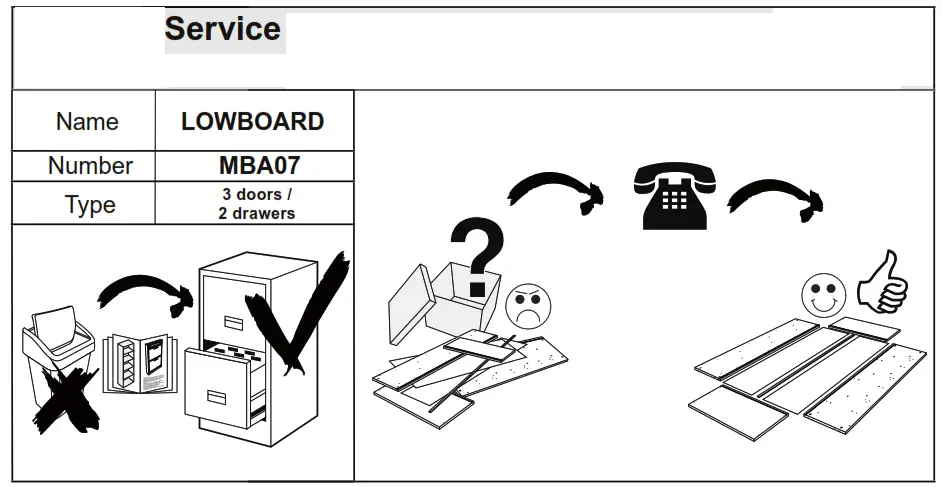 Service

| Name | LOWBOARD |
|---|---|
| Number | MBA07 |
| Type | 3 doors / 2 drawers |

?