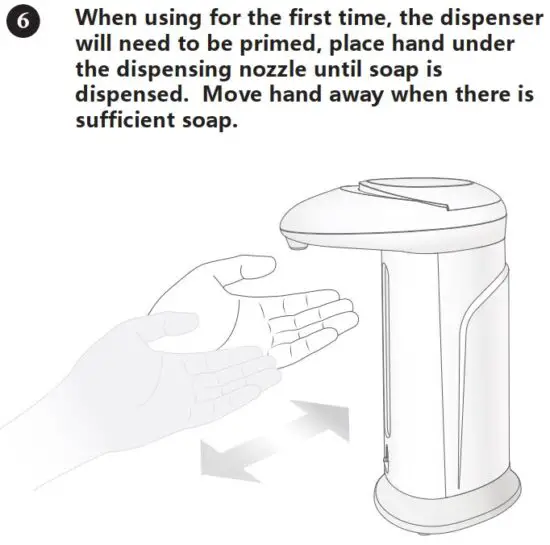 6 When using for the first time, the dispenser will need to be primed, place hand under the dispensing nozzle until soap is dispensed.  Move hand away when there is sufficient soap.