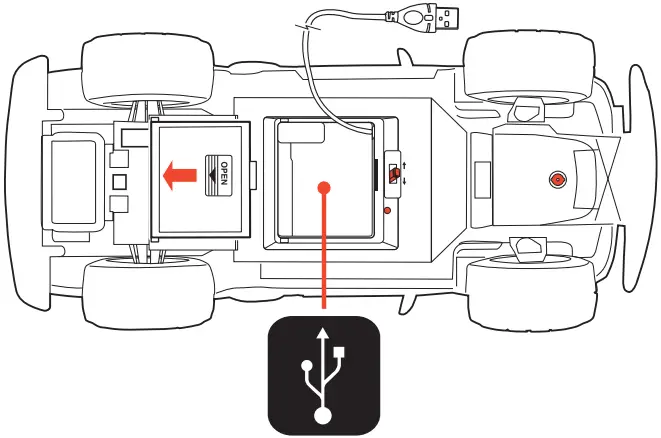 OPEN