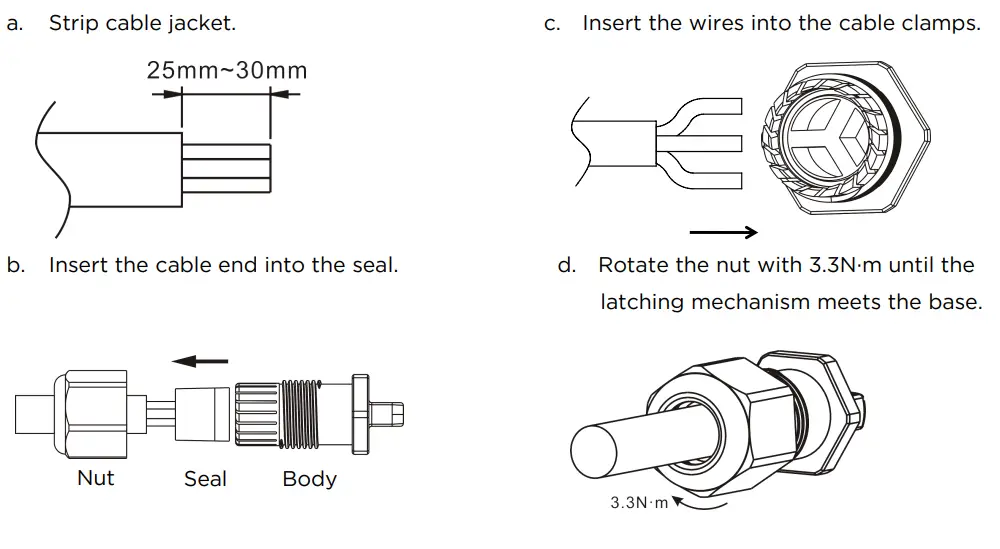 a. Strip cable jacket.

25mm~30mm

b. Insert the cable end into the seal.

Nut Seal Body

c. Insert the wires into the cable clamps.

d. Rotate the nut with 3.3N·m until the latching mechanism meets the base.

3.3N·m