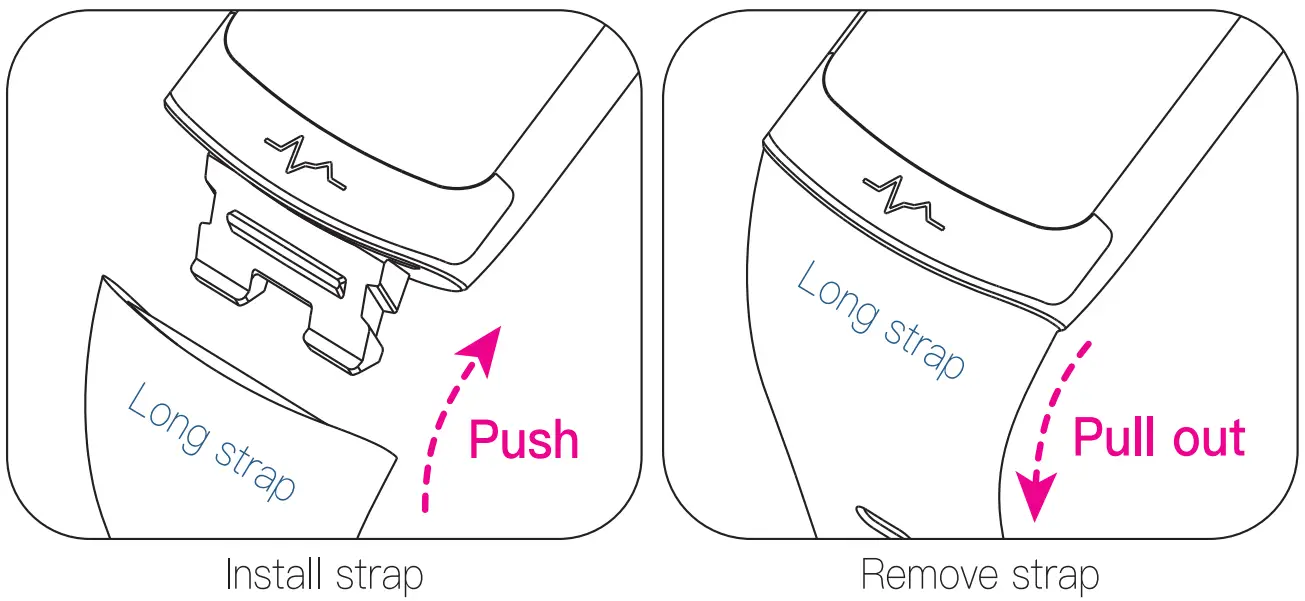 Long strap

Push

Install strap

Long strap

Pull out

Remove strap