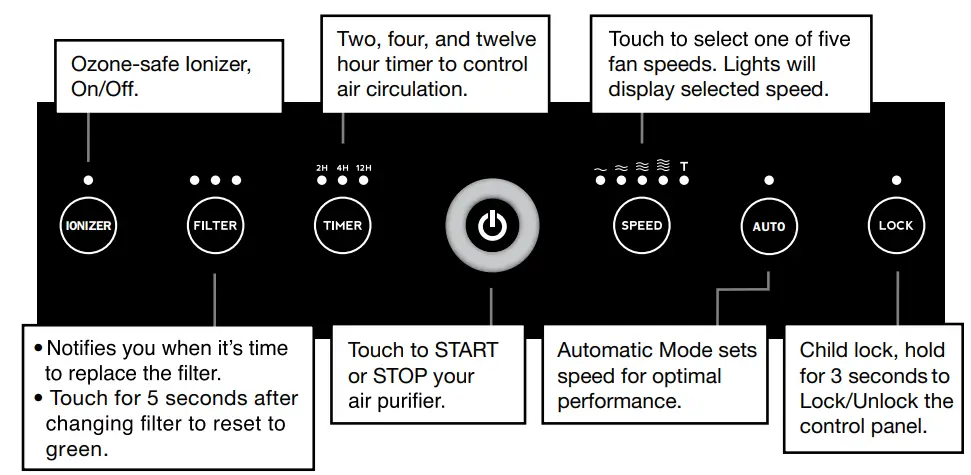 Ozone-safe Ionizer, On/Off.

Two, four, and twelve hour timer to control air circulation.

Touch to select one of five fan speeds. Lights will display selected speed.

2H 4H 12H

T

IONIZER

FILTER

TIMER

SPEED

AUTO

LOCK

• Notifies you when it's time to replace the filter.
• Touch for 5 seconds after changing filter to reset to green.

Touch to START or STOP your air purifier.

Automatic Mode sets speed for optimal performance.

Child lock, hold for 3 seconds to Lock/Unlock the control panel.