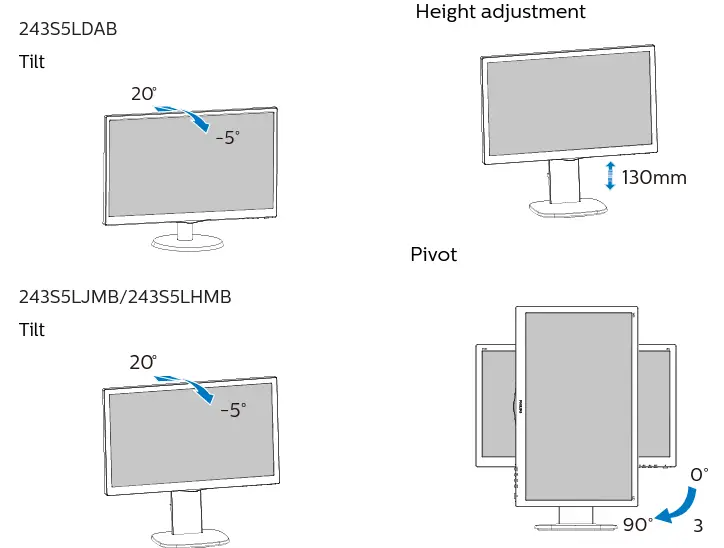 243S5LDAB

Tilt

20°

-5°

243S5LJMB/243S5LHMB

Tilt

20°

-5°

Height adjustment

130mm

Pivot

PHILIPS

0°

90°

3