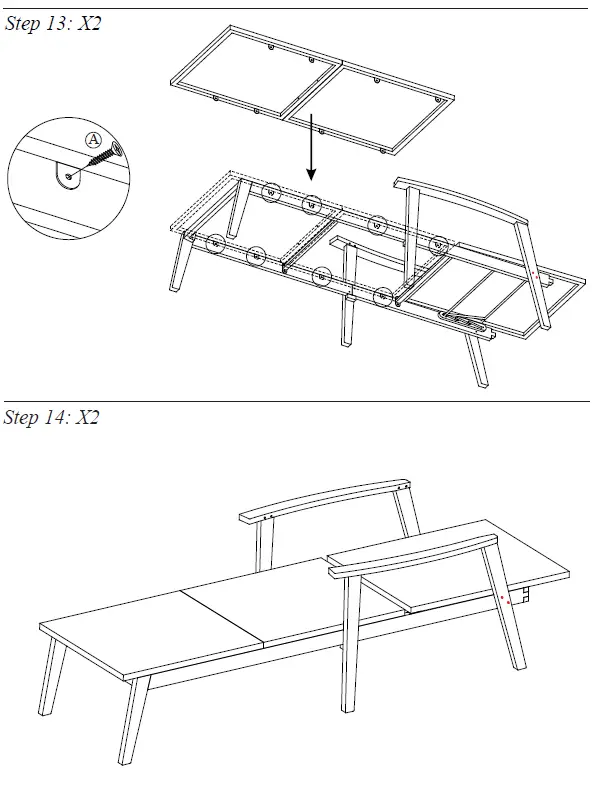 Step 13: X2

A

Step 14: X2