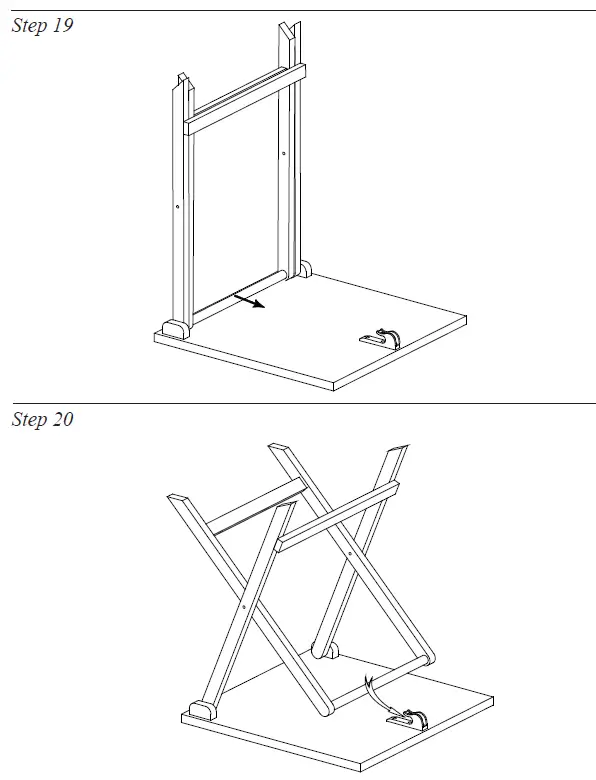 Step 19

Step 20