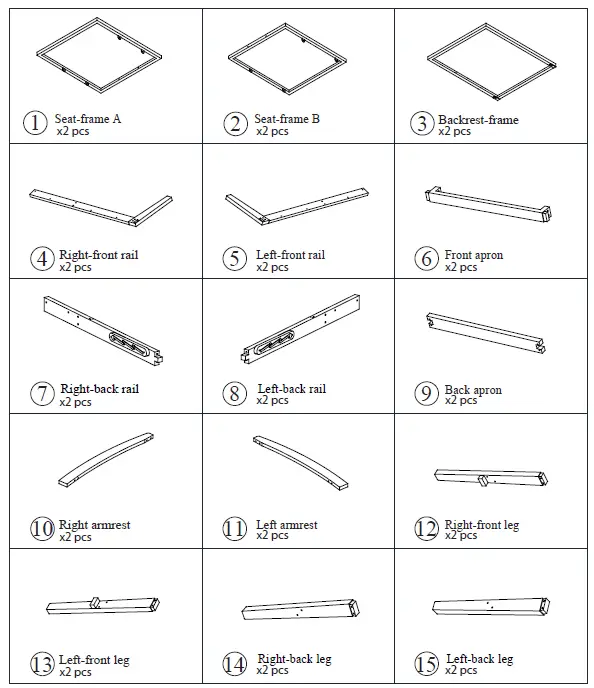 | | | |
|---|---|---|
| ① Seat-frame A x2 pcs | ② Seat-frame B x2 pcs | ③ Backrest-frame x2 pcs |
| ④ Right-front rail x2 pcs | ⑤ Left-front rail x2 pcs | ⑥ Front apron x2 pcs |
| ⑦ Right-back rail x2 pcs | ⑧ Left-back rail x2 pcs | ⑨ Back apron x2 pcs |
| ⑩ Right armrest x2 pcs | ⑪ Left armrest x2 pcs | ⑫ Right-front leg x2 pcs |
| ⑬ Left-front leg x2 pcs | ⑭ Right-back leg x2 pcs | ⑮ Left-back leg x2 pcs |