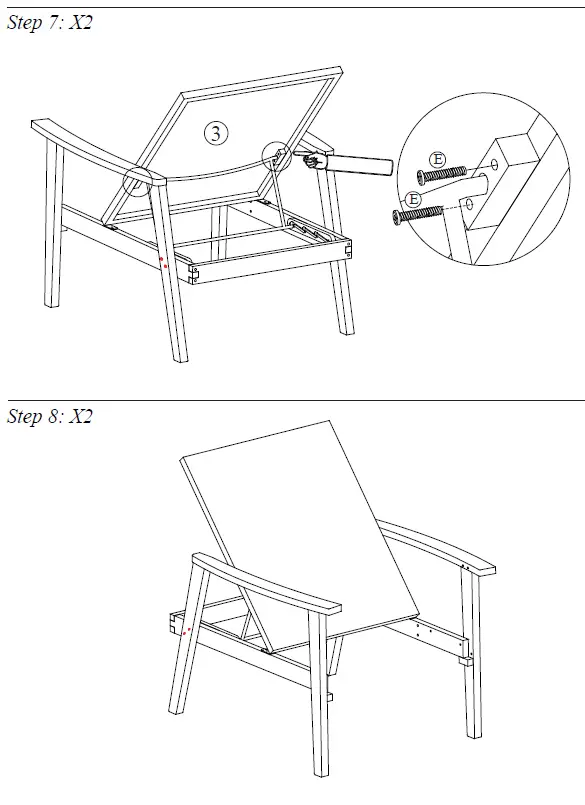 Step 7: X2

3

E

E

Step 8: X2