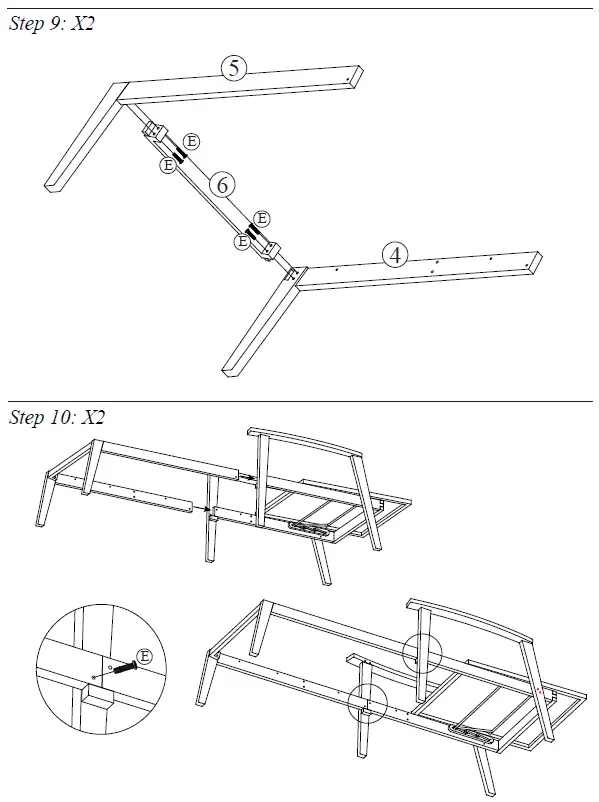 Step 9: X2

5

E

E

6

E

E

4

Step 10: X2

E