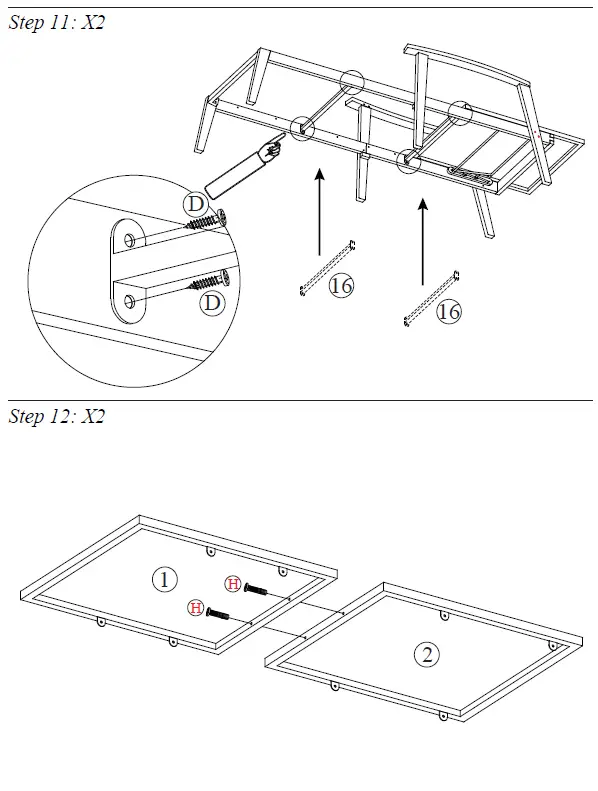 Step 11: X2

D

D

16

16

Step 12: X2

1

H

H

2