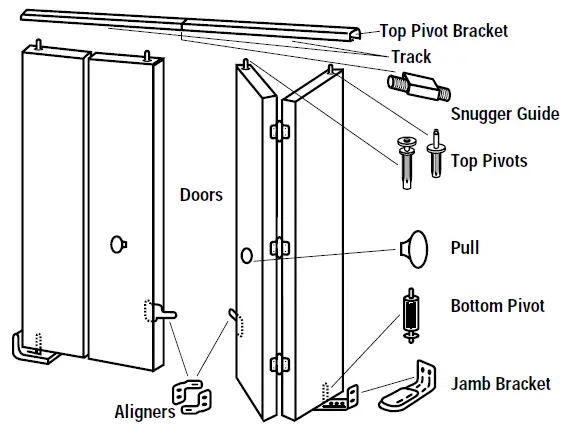 Top Pivot Bracket
Track
Snugger Guide
Top Pivots
Doors
Pull
Bottom Pivot
Jamb Bracket
Aligners