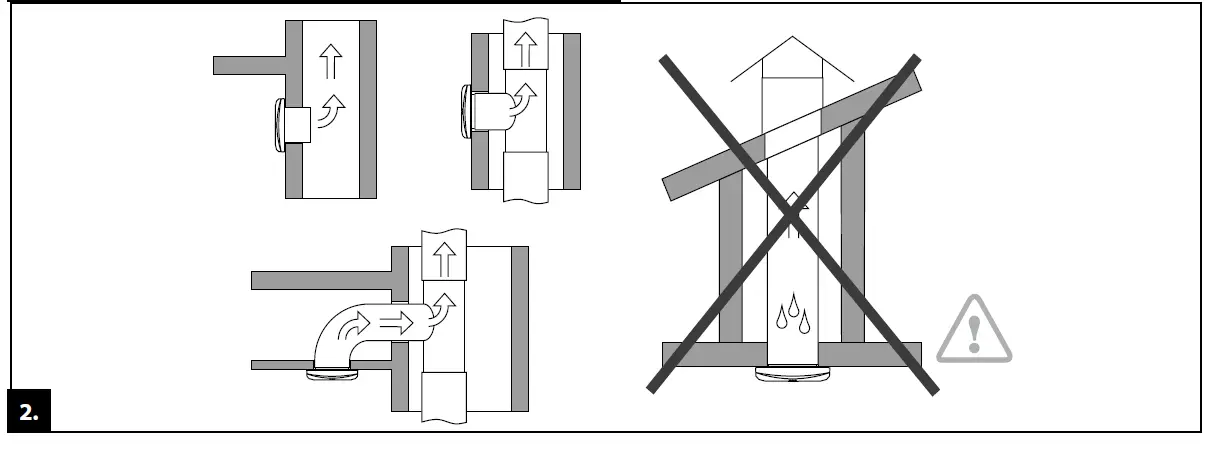 2.