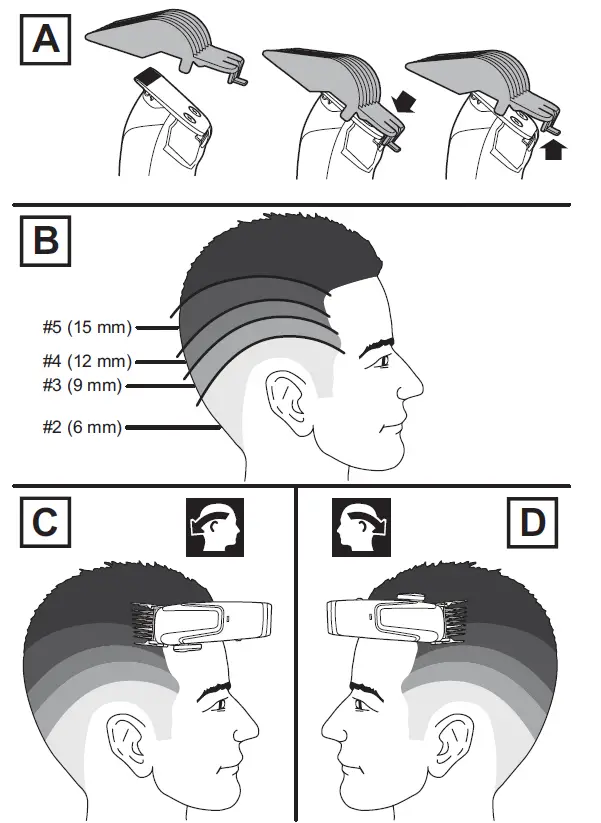 A

B

#5 (15 mm)
#4 (12 mm)
#3 (9 mm)
#2 (6 mm)

C

D