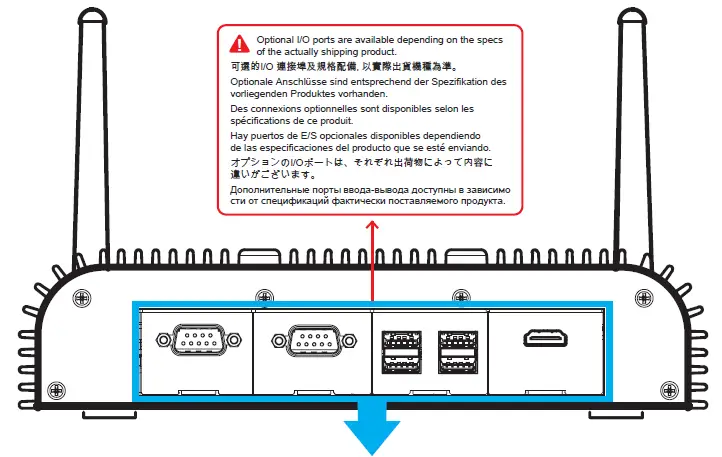 Optional I/O ports are available depending on the specs of the actually shipping product.

可選的I/O 連接埠及規格配備, 以實際出貨機種為準。

Optionale Anschlüsse sind entsprechend der Spezifikation des vorliegenden Produktes vorhanden.

Des connexions optionnelles sont disponibles selon les spécifications de ce produit.

Hay puertos de E/S opcionales disponibles dependiendo de las especificaciones del producto que se esté enviando.

オプションのI/Oポートは、それぞれ出荷物によって内容に違いがございます。

Дополнительные порты ввода-вывода доступны в зависимости от спецификаций фактически поставляемого продукта.