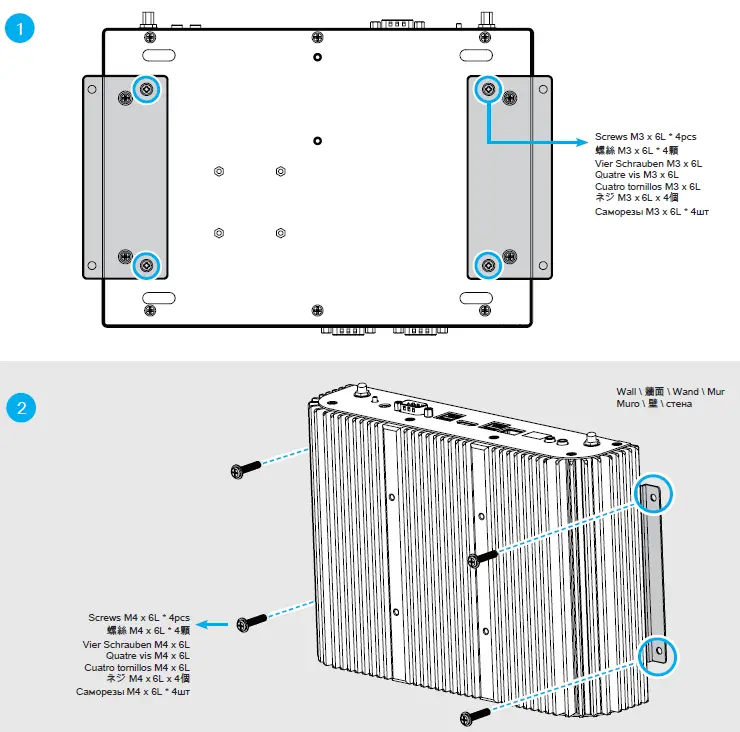 1

Screws M3 x 6L * 4pcs
螺絲 M3 x 6L * 4顆
Vier Schrauben M3 x 6L
Quatre vis M3 x 6L
Cuatro tornillos M3 x 6L
ネジ M3 x 6L x 4個
Саморезы M3 x 6L * 4шт

2

Wall \ 牆面 \ Wand \ Mur
Muro \ 壁 \ стена

Screws M4 x 6L * 4pcs
螺絲 M4 x 6L * 4顆
Vier Schrauben M4 x 6L
Quatre vis M4 x 6L
Cuatro tornillos M4 x 6L
ネジ M4 x 6L x 4個
Саморезы M4 x 6L * 4шт