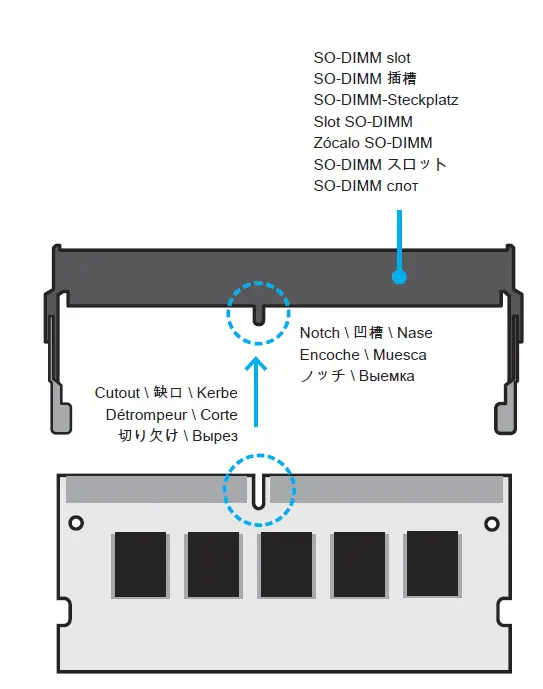 SO-DIMM slot
SO-DIMM 插槽
SO-DIMM-Steckplatz
Slot SO-DIMM
Zócalo SO-DIMM
SO-DIMM スロット
SO-DIMM слот

Notch \ 凹槽 \ Nase
Encoche \ Muesca
ノッチ \ Выемка

Cutout \ 缺口 \ Kerbe
Détrompeur \ Corte
切り欠け \ Вырез