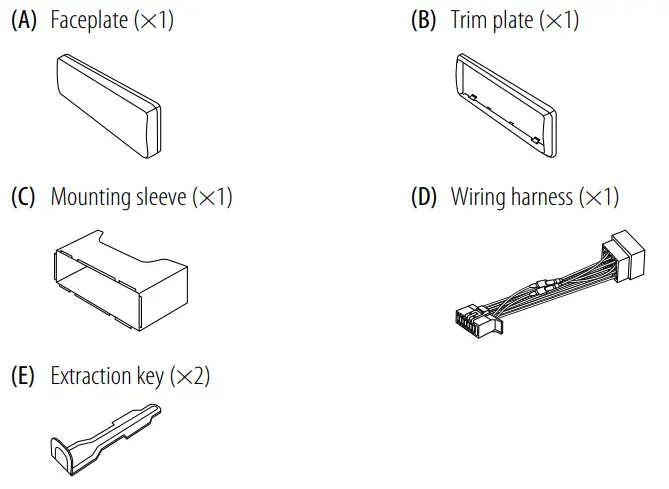 (A) Faceplate (×1)

(B) Trim plate (×1)

(C) Mounting sleeve (×1)

(D) Wiring harness (×1)

(E) Extraction key (×2)