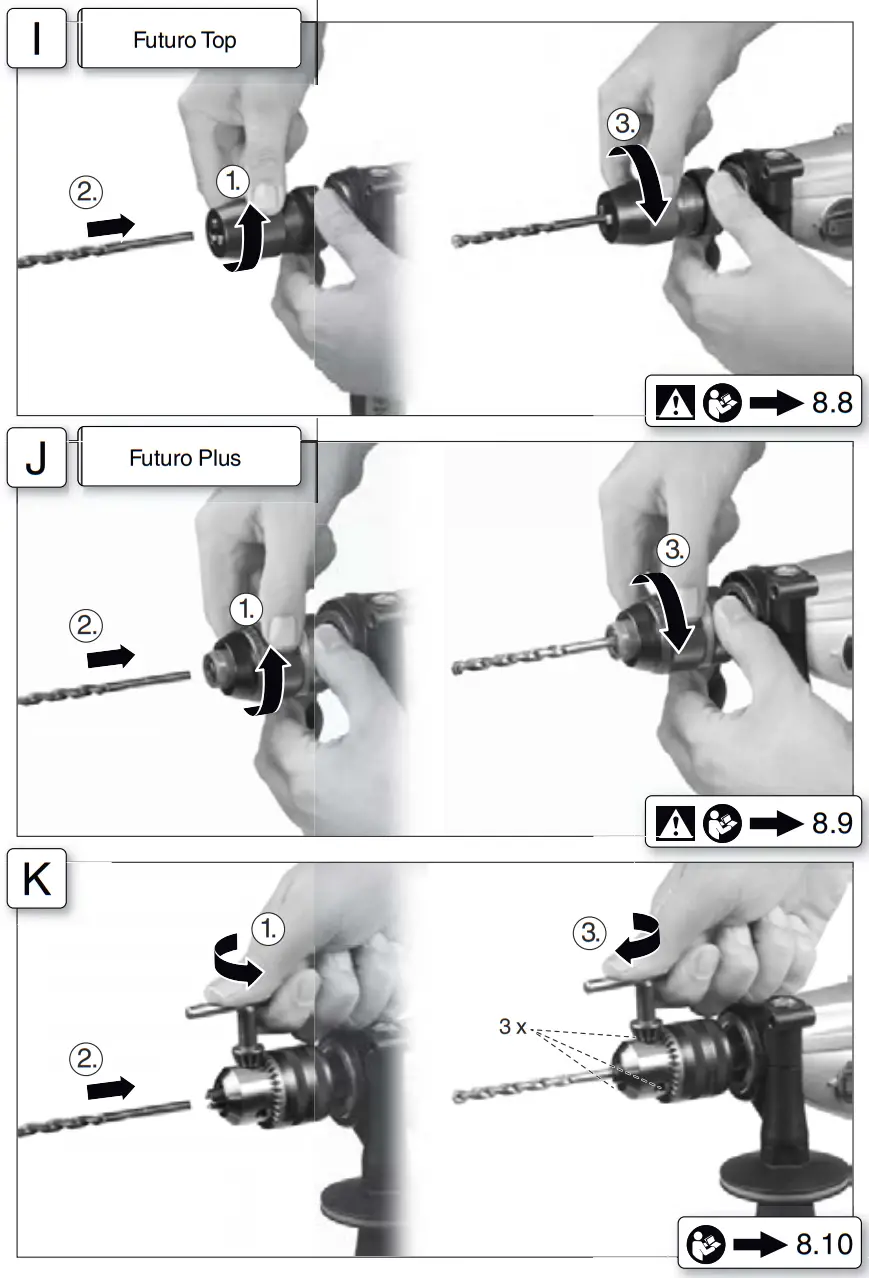 I

Futuro Top

2.

1.

3.

8.8

J

Futuro Plus

2.

1.

3.

8.9

K

1.

2.

3.

3 x

8.10