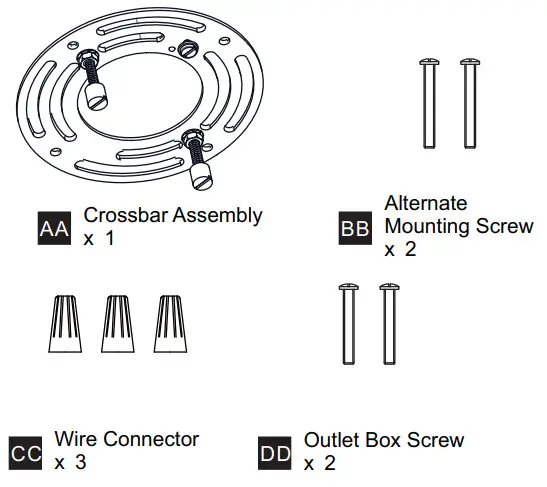 AA Crossbar Assembly
x 1

BB Alternate
Mounting Screw
x 2

CC Wire Connector
x 3

DD Outlet Box Screw
x 2