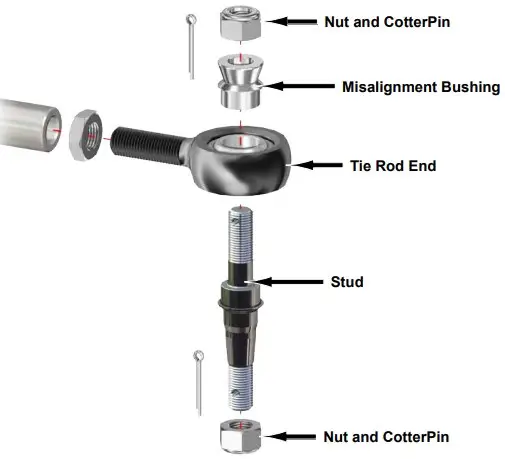 Nut and CotterPin

Misalignment Bushing

Tie Rod End

Stud

Nut and CotterPin