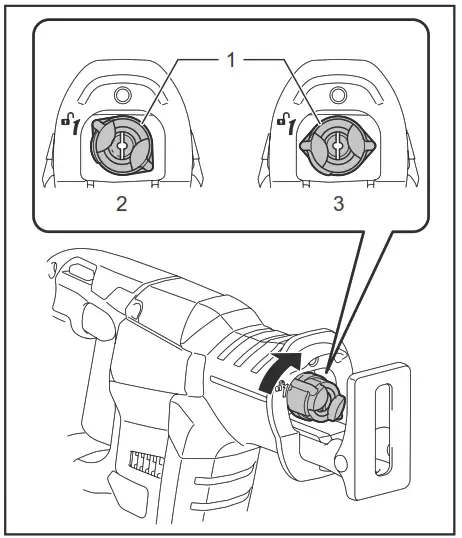 1

2

3