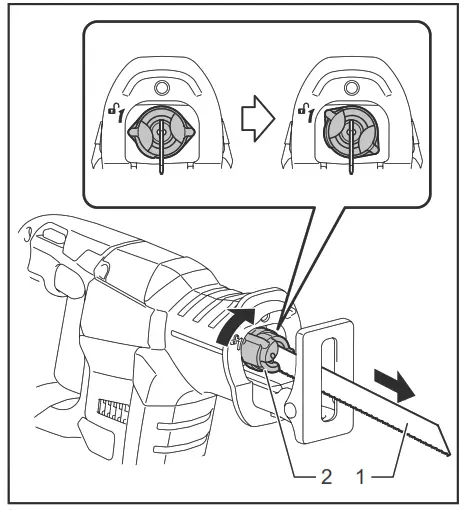 1

1

2 1