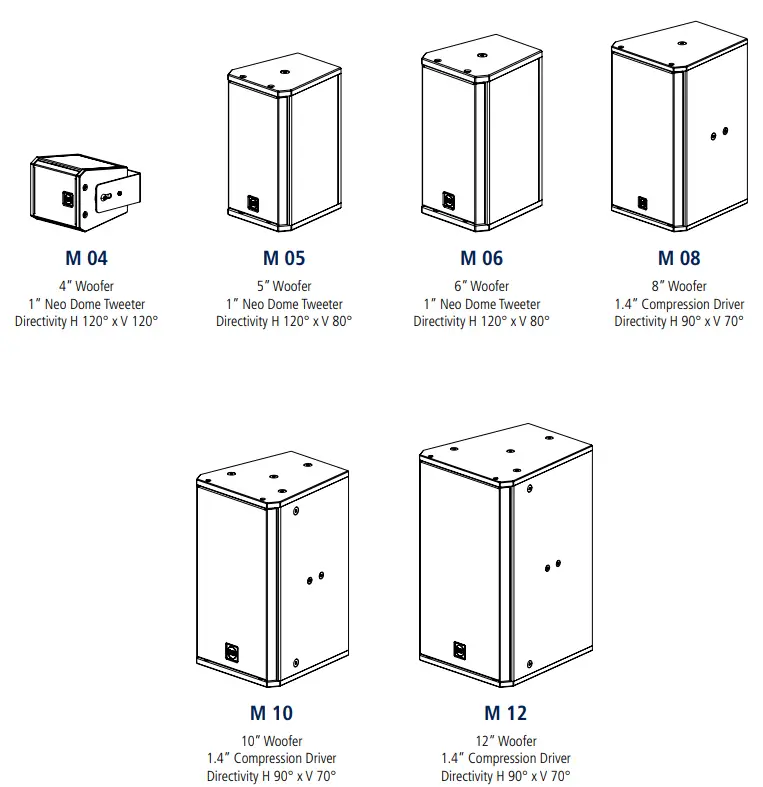 M 04
4″ Woofer
1″ Neo Dome Tweeter
Directivity H 120° x V 120°

M 05
5″ Woofer
1″ Neo Dome Tweeter
Directivity H 120° x V 80°

M 06
6″ Woofer
1″ Neo Dome Tweeter
Directivity H 120° x V 80°

M 08
8″ Woofer
1.4″ Compression Driver
Directivity H 90° x V 70°

M 10
10″ Woofer
1.4″ Compression Driver
Directivity H 90° x V 70°

M 12
12″ Woofer
1.4″ Compression Driver
Directivity H 90° x V 70°