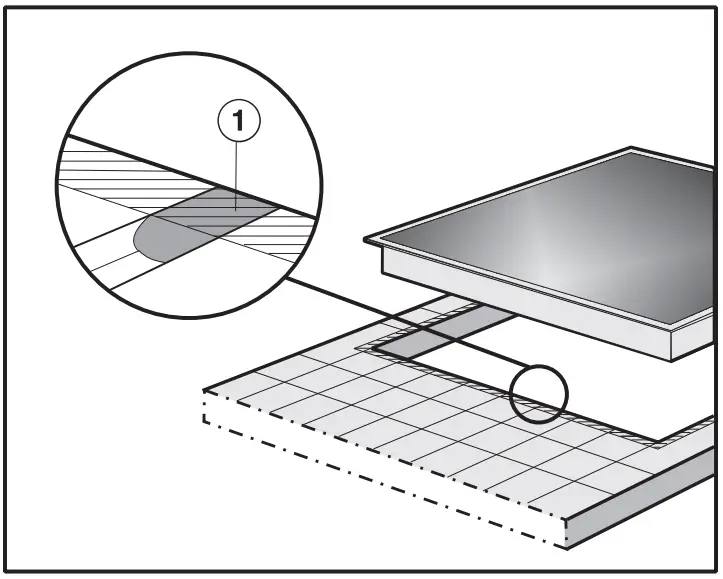 1