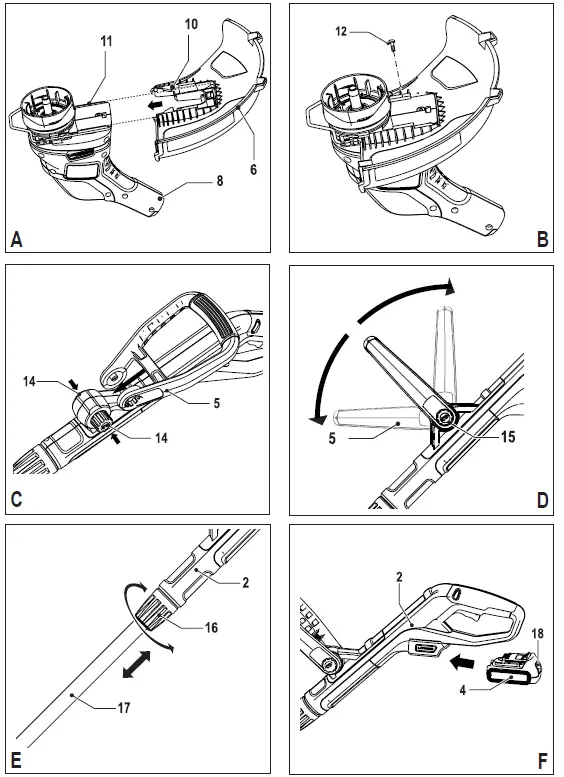 11
10
6
8
A

12
B

14
5
14
C

5
15
D

2
16
17
E

2
18
4
F