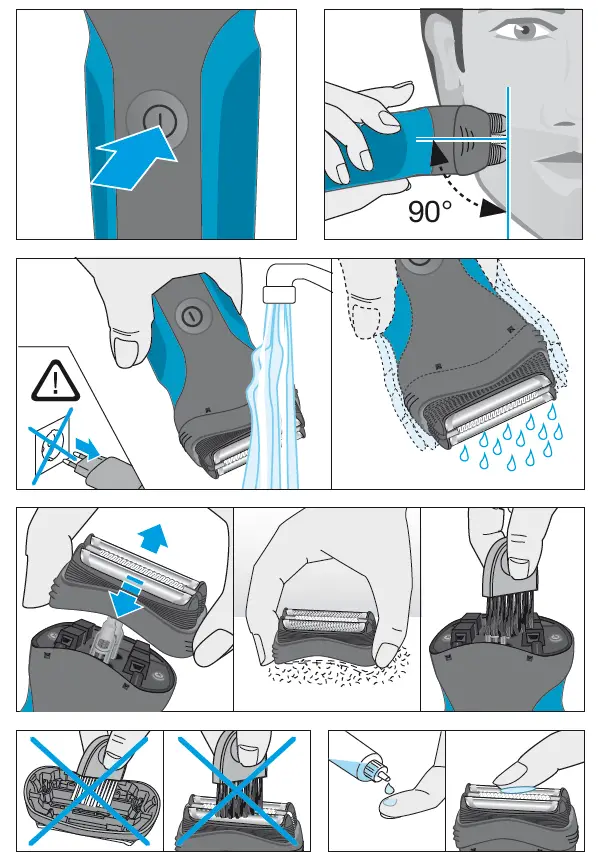 90°