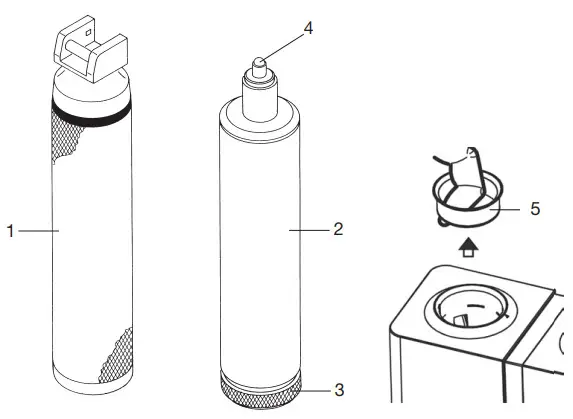 4
1
2
5
3