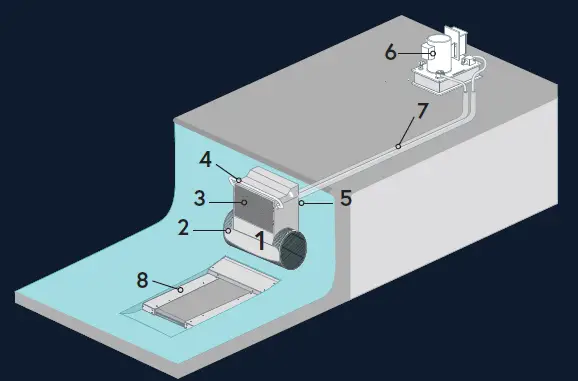 6
7
4
3
5
2
1
8