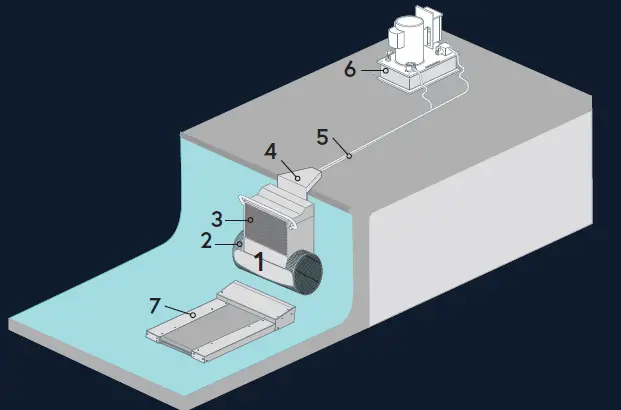 6
5
4
3
2
1
7