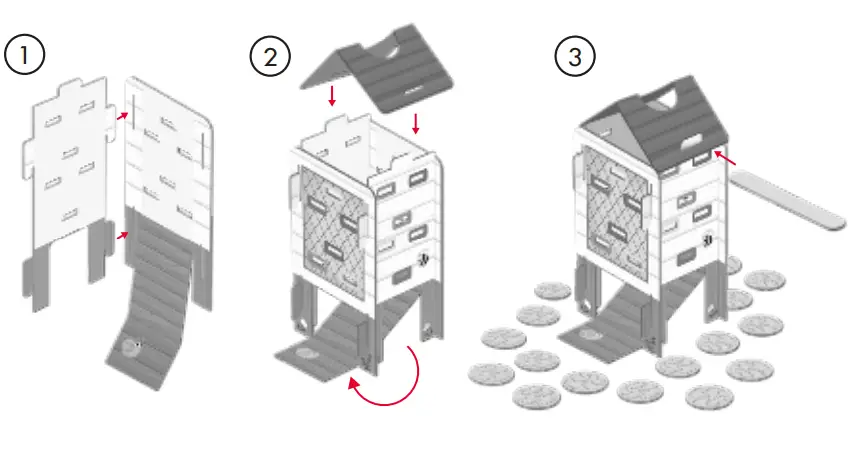 1

2

3