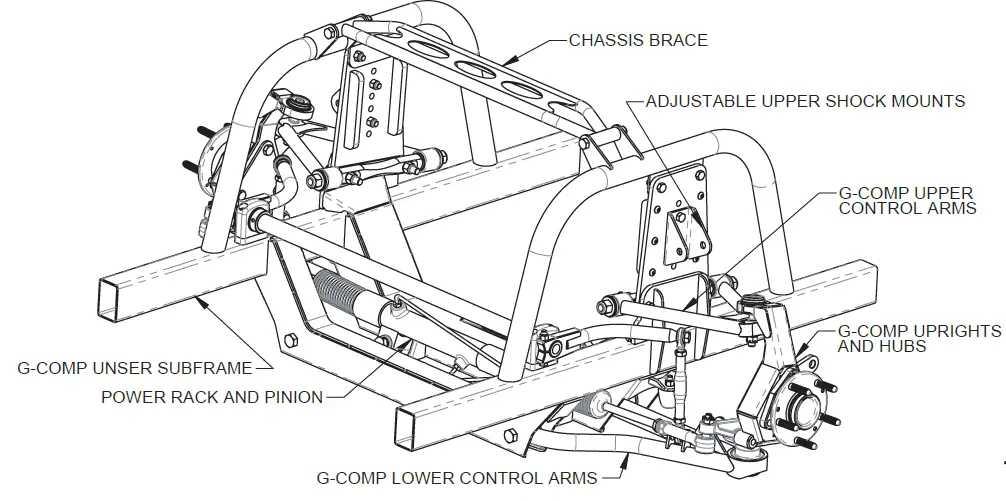 CHASSIS BRACE

ADJUSTABLE UPPER SHOCK MOUNTS

G-COMP UPPER CONTROL ARMS

G-COMP UPRIGHTS AND HUBS

G-COMP UNSER SUBFRAME

POWER RACK AND PINION

G-COMP LOWER CONTROL ARMS