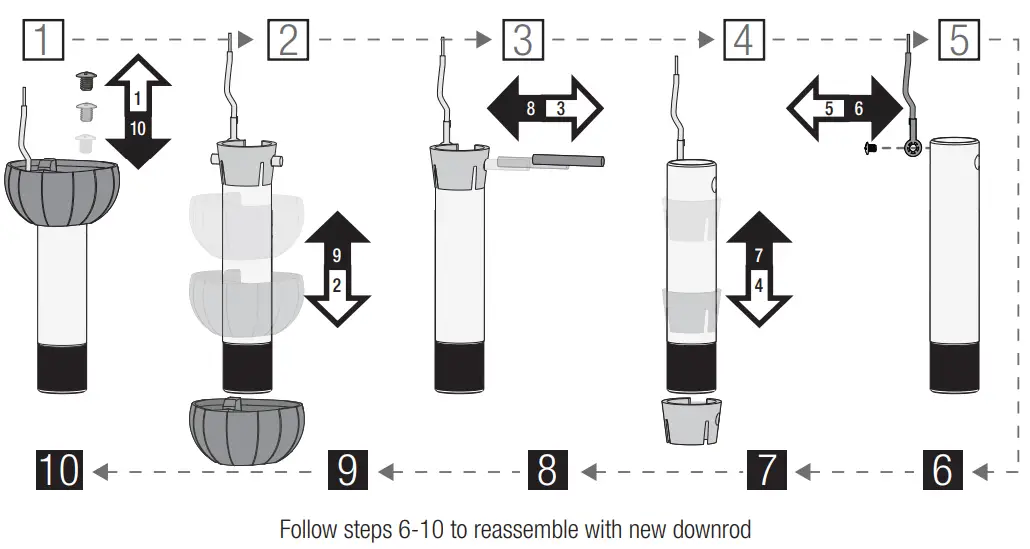 1 2 3 4 5

1
10

9
2

8 3

7
4

5 6

10 9 8 7 6

Follow steps 6-10 to reassemble with new downrod