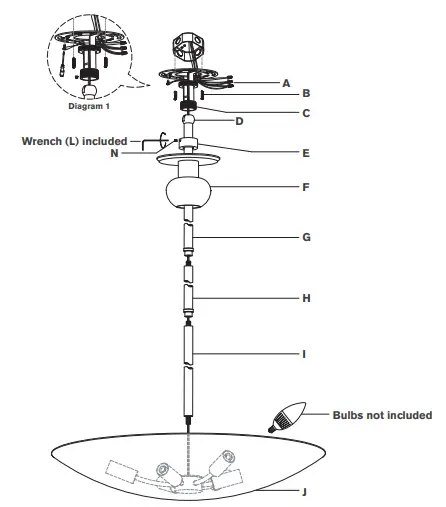 Diagram 1

A
B
C
D
Wrench (L) included
N
E
F
G
H
I
Bulbs not included
J