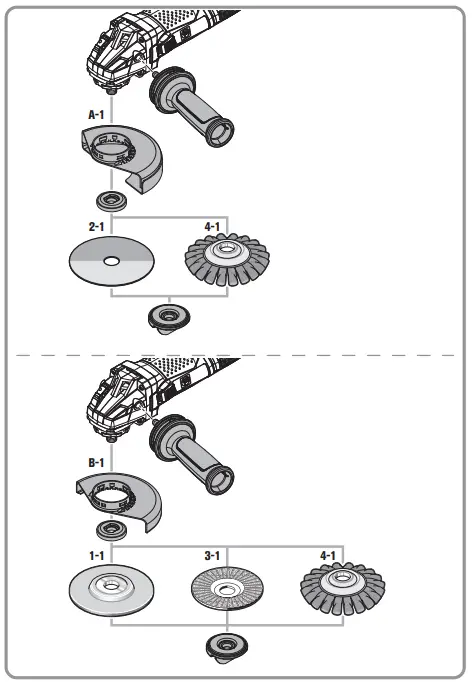 A-1

2-1

4-1

B-1

1-1

3-1

4-1